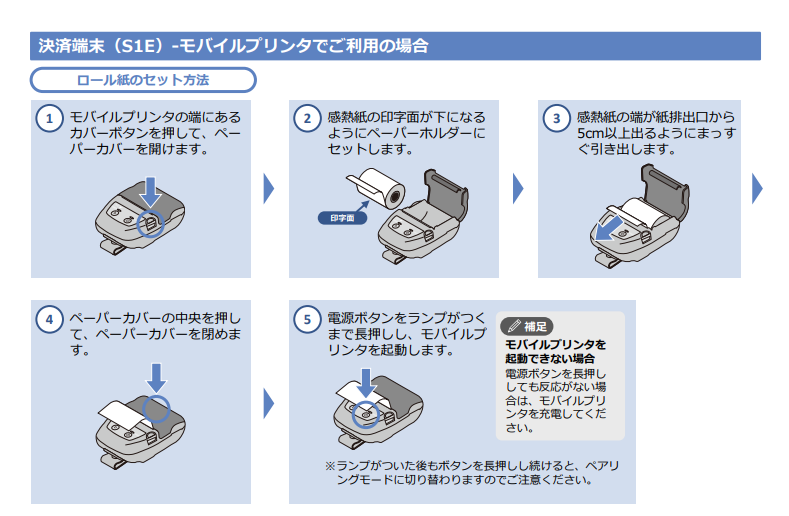 決済端末（S1E）-モバイルプリンタでご利用の場合

ロール紙のセット方法

1 モバイルプリンタの端にあるカバーボタンを押して、ペーパーカバーを開けます。

2 感熱紙の印字面が下になるようにペーパーホルダーにセットします。

印字面

3 感熱紙の端が紙排出口から5cm以上出るようにまっすぐ引き出します。

4 ペーパーカバーの中央を押して、ペーパーカバーを閉めます。

5 電源ボタンをランプがつくまで長押しし、モバイルプリンタを起動します。

補足
モバイルプリンタを起動できない場合
電源ボタンを長押ししても反応がない場合は、モバイルプリンタを充電してください。

※ランプがついた後もボタンを長押しし続けると、ペアリングモードに切り替わりますのでご注意ください。